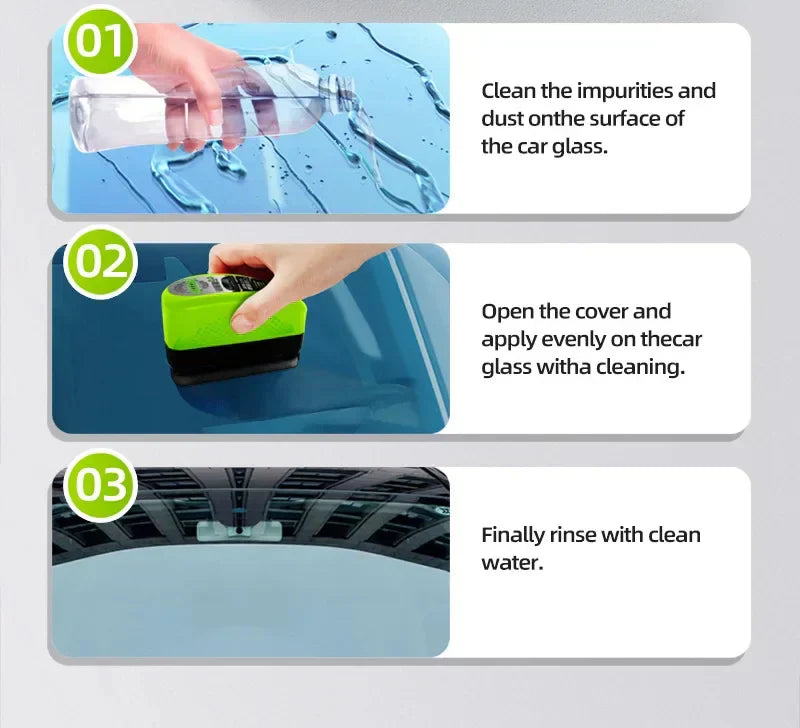 01

Clean the impurities and dust onthe surface of the car glass.

02

Open the cover and apply evenly on thecar glass witha cleaning.

03

Finally rinse with clean water.