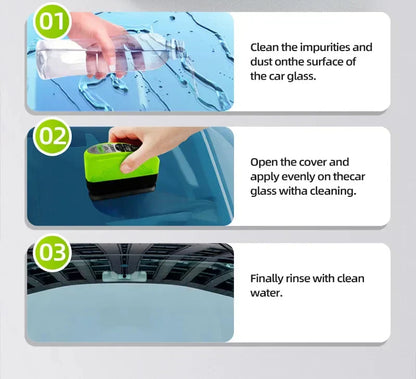 01

Clean the impurities and dust onthe surface of the car glass.

02

Open the cover and apply evenly on thecar glass witha cleaning.

03

Finally rinse with clean water.